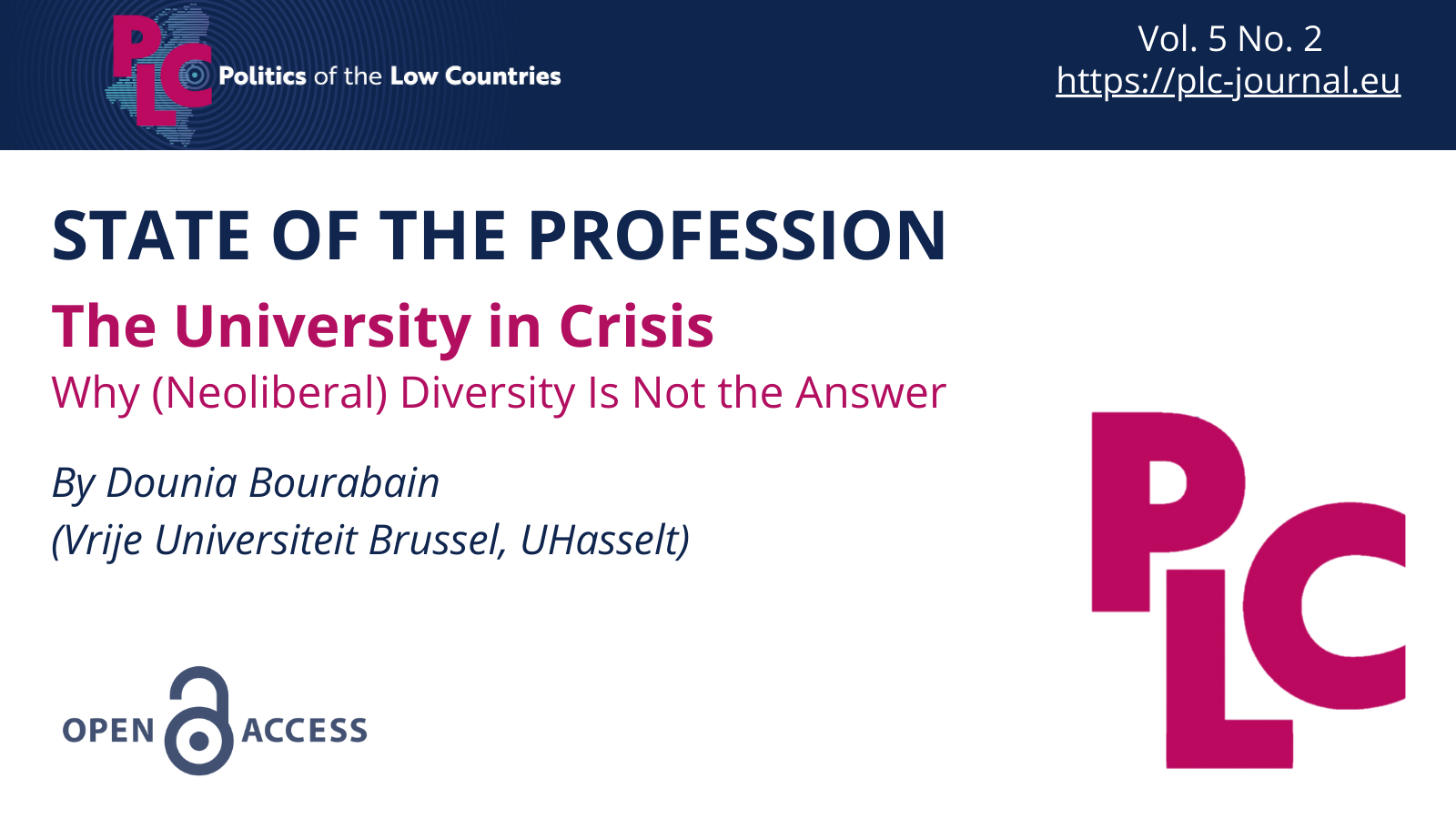 PLC Politics of the Low Countries

Vol. 5 No. 2
https://plc-journal.eu

STATE OF THE PROFESSION

The University in Crisis

Why (Neoliberal) Diversity Is Not the Answer

By Dounia Bourabain
(Vrije Universiteit Brussel, UHasselt)

OPEN ACCESS

PLC