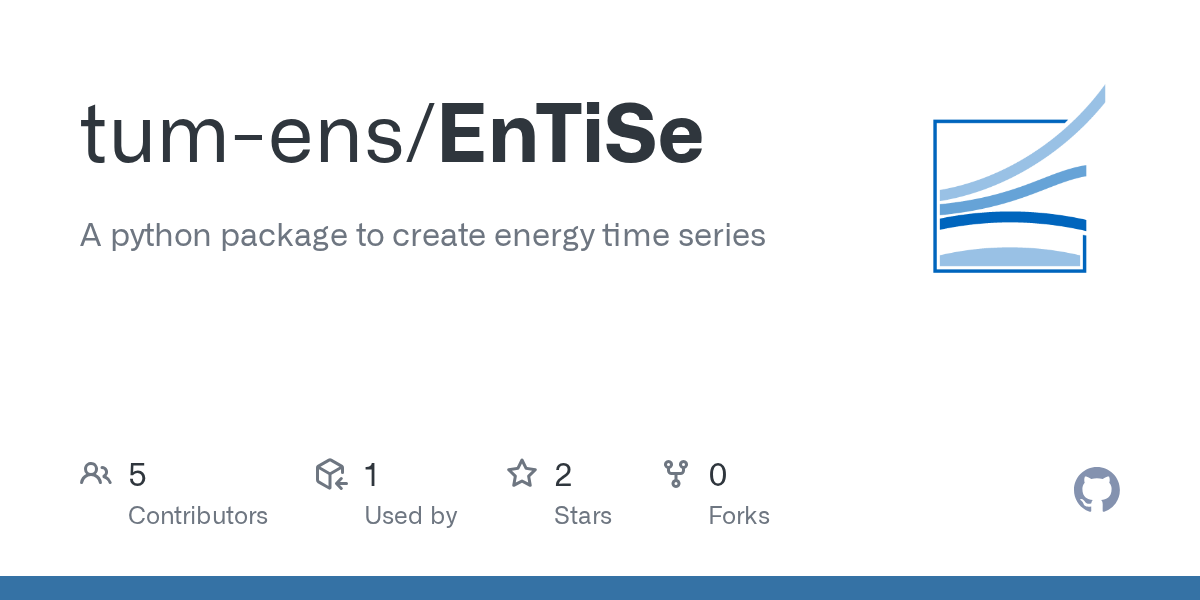 tum-ens/EnTiSe

A python package to create energy time series

5
Contributors

1
Used by

2
Stars

0
Forks